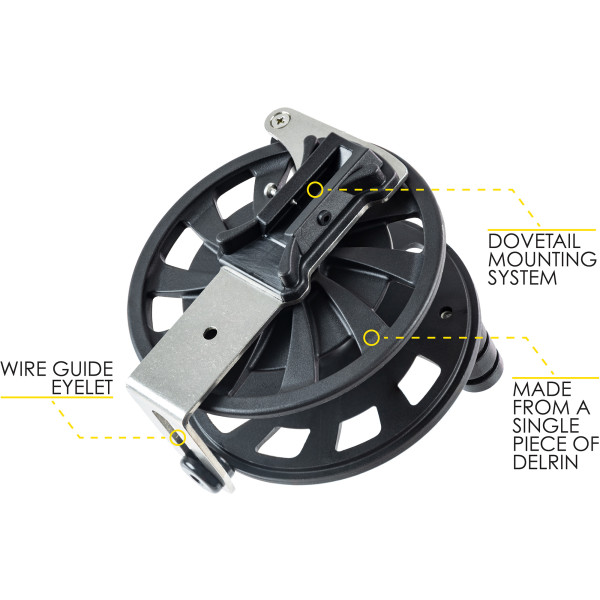 DOVETAIL MOUNTING SYSTEM

WIRE GUIDE EYELET

MADE FROM A SINGLE PIECE OF DELRIN