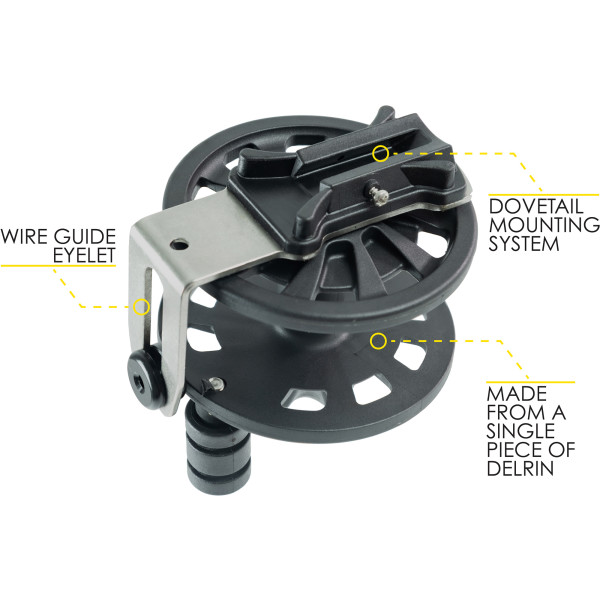 WIRE GUIDE
EYELET

DOVETAIL
MOUNTING
SYSTEM

MADE
FROM A
SINGLE
PIECE OF
DELRIN